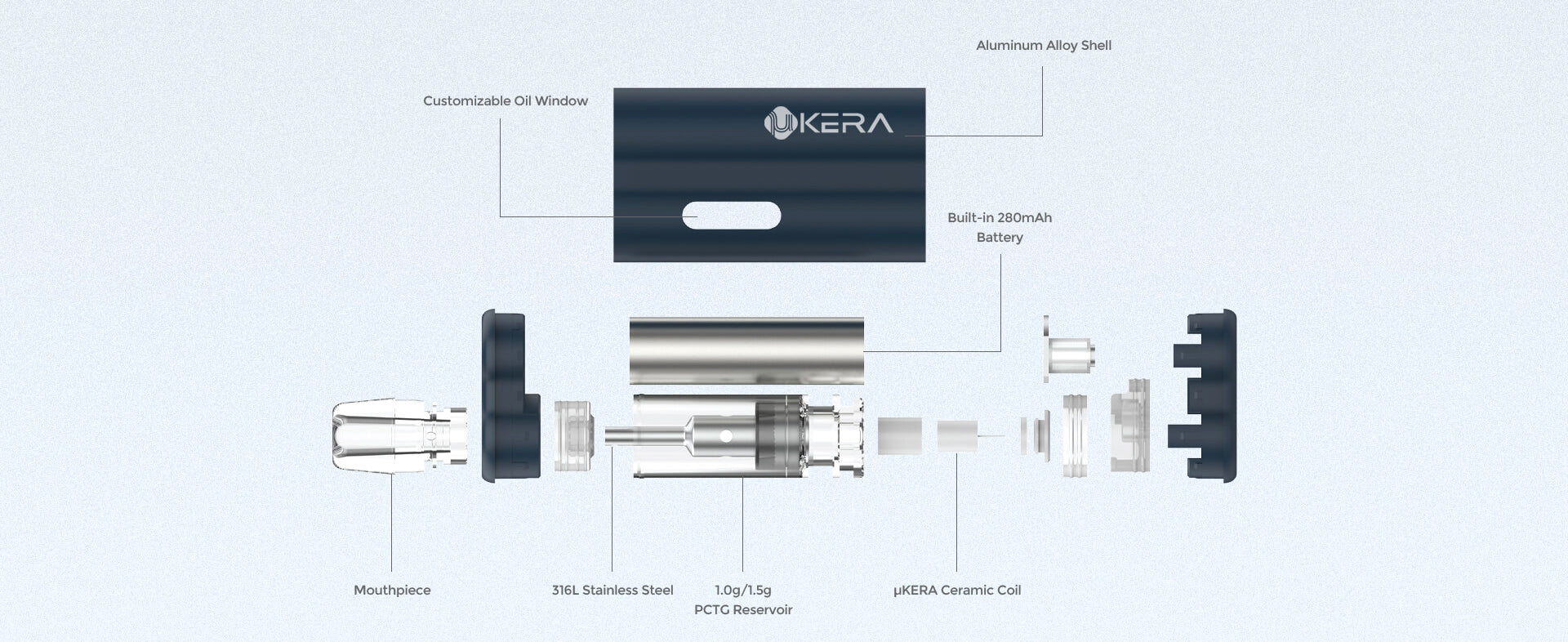 Aluminum Alloy Shell

Customizable Oil Window

μKERA

Built-in 280mAh Battery

Mouthpiece

316L Stainless Steel

1.0g/1.5g PCTG Reservoir

μKERA Ceramic Coil